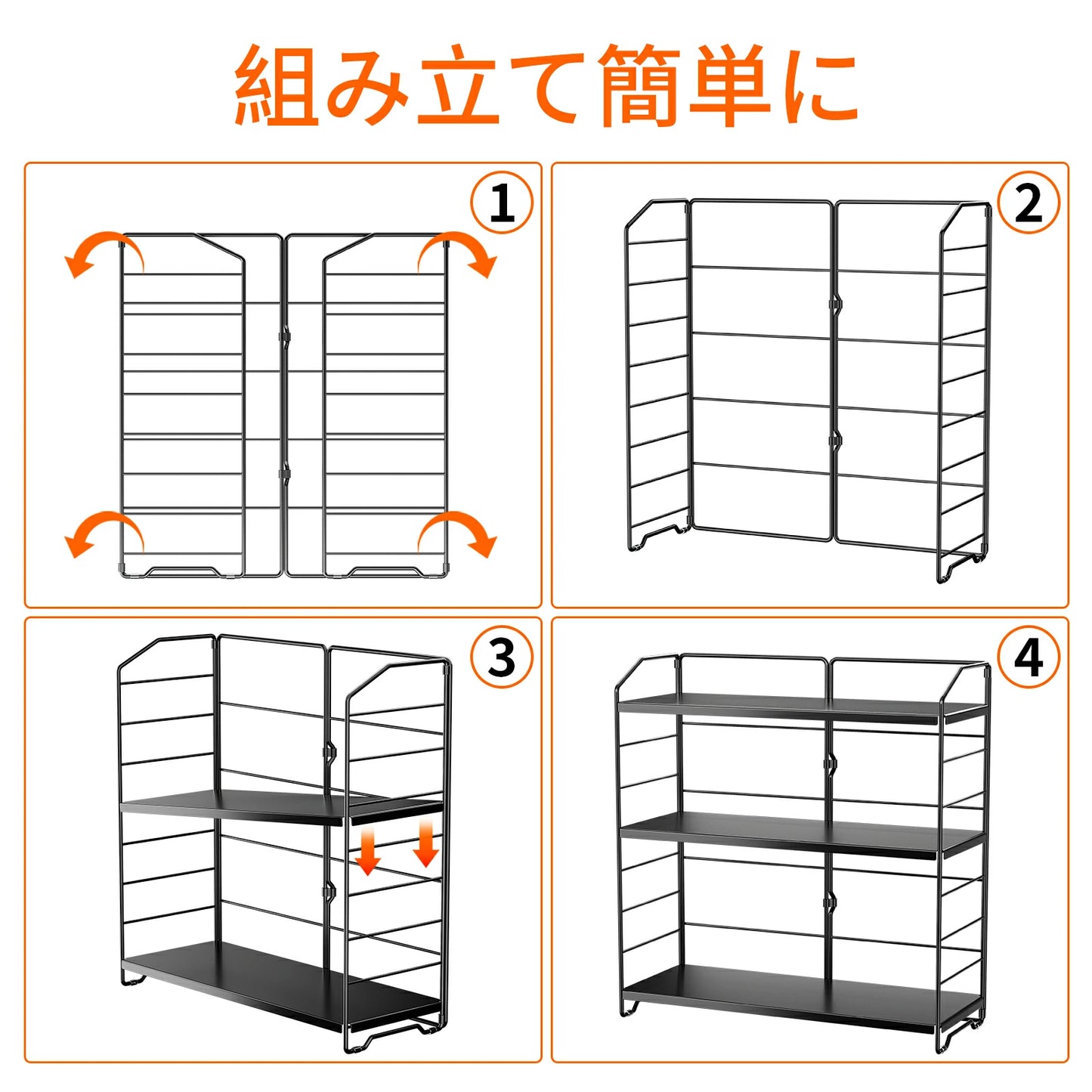 組み立て簡単に

1

2

3

4