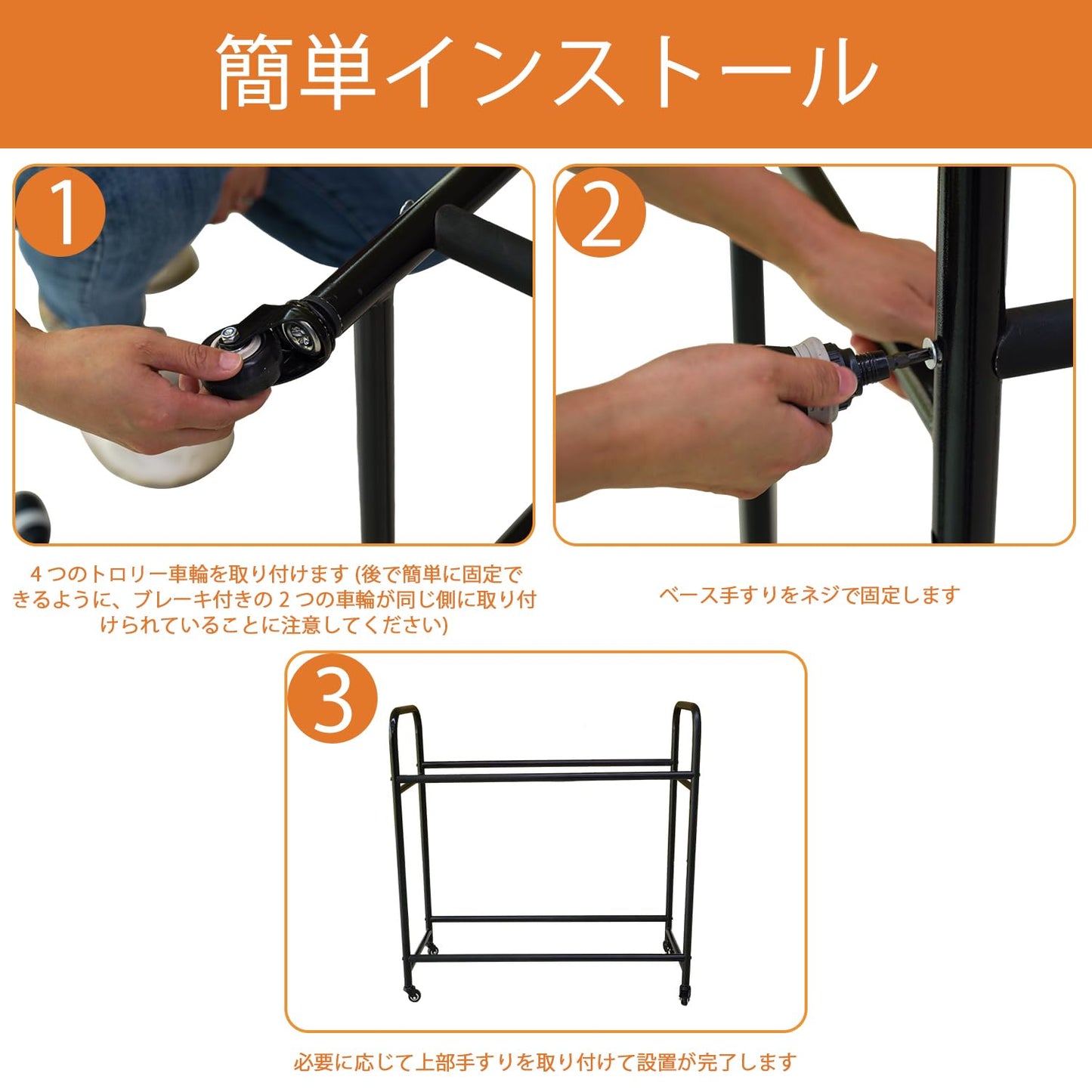 簡単インストール

1

4 つのトロリー車輪を取り付けます (後で簡単に固定できるように、ブレーキ付きの 2 つの車輪が同じ側に取り付けられていることに注意してください)

2

ベース手すりをネジで固定します

3

必要に応じて上部手すりを取り付けて設置が完了します