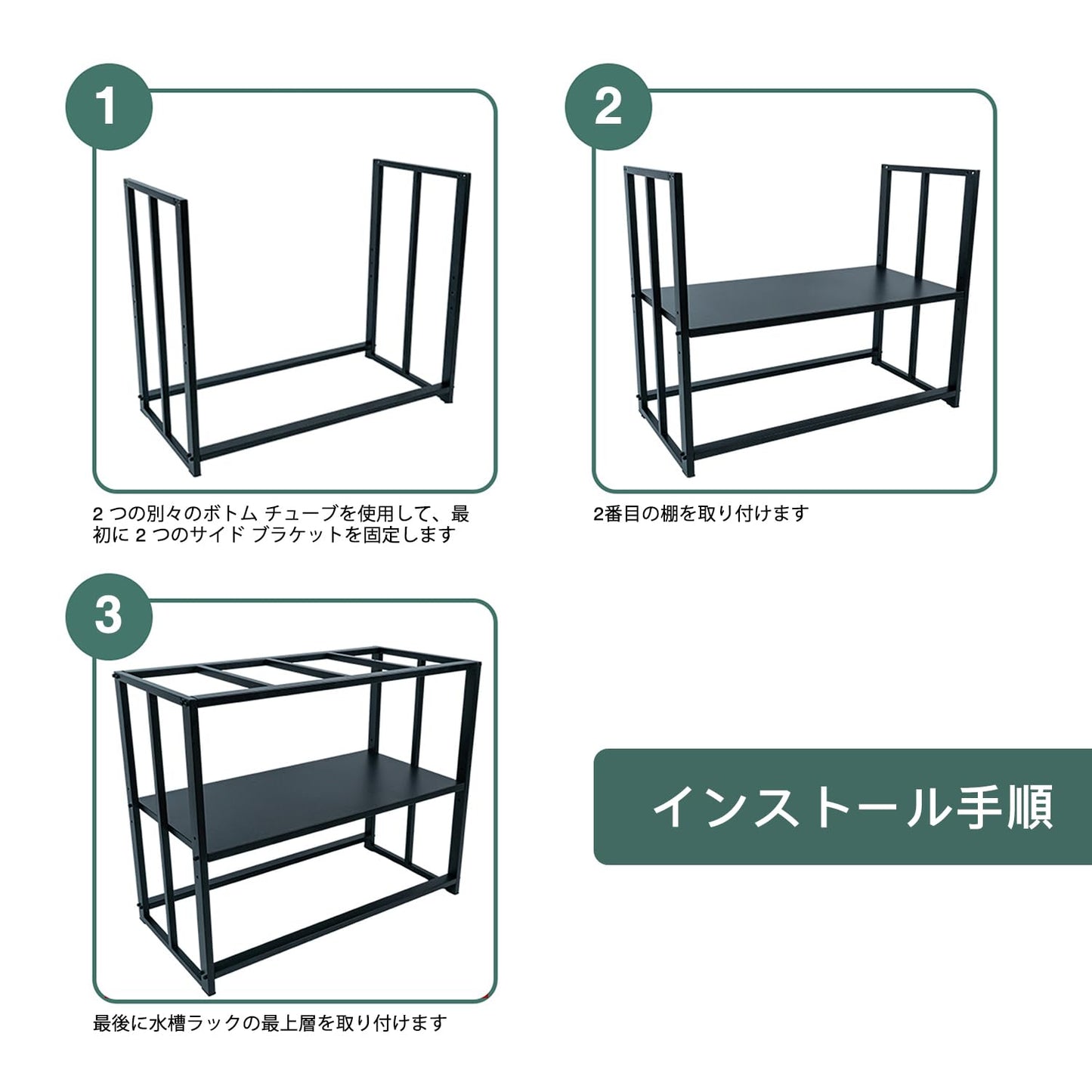 1

2 つの別々のボトム チューブを使用して、最初に 2 つのサイド ブラケットを固定します

2

2番目の棚を取り付けます

3

最後に水槽ラックの最上層を取り付けます

インストール手順