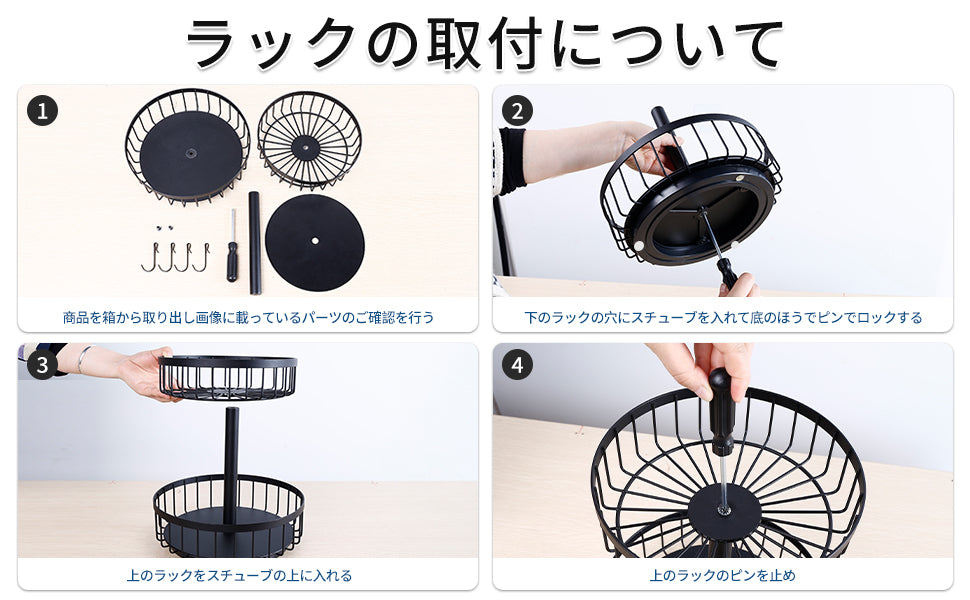 ラックの取付について

1
商品を箱から取り出し画像に載っているパーツのご確認を行う

2
下のラックの穴にスチューブを入れて底のほうでピンでロックする

3
上のラックをスチューブの上に入れる

4
上のラックのピンを止め