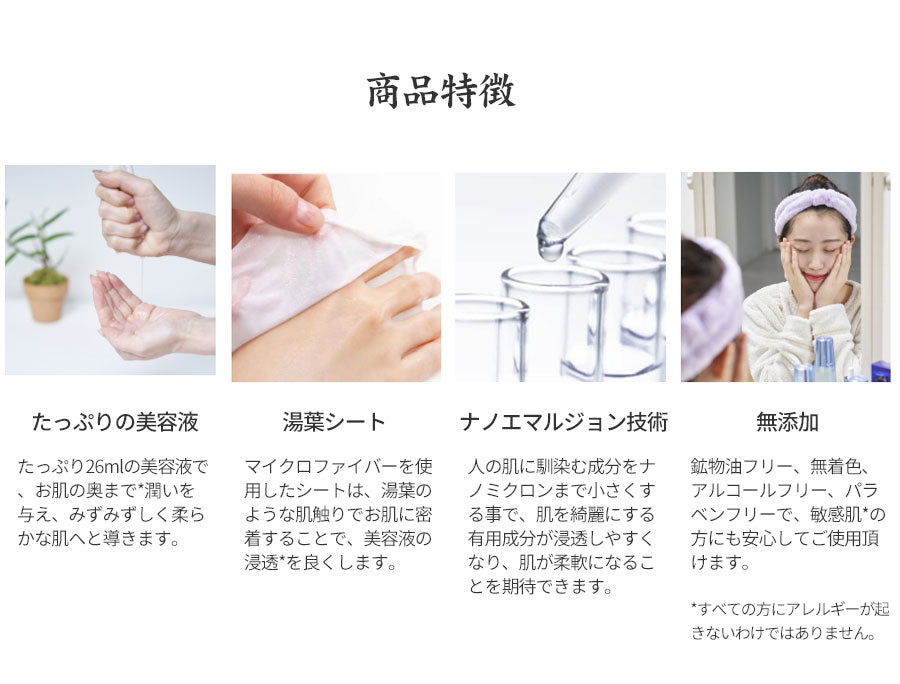 商品特徴

たっぷりの美容液

たっぷり26mlの美容液で、お肌の奥まで*潤いを与え、みずみずしく柔らかな肌へと導きます。

湯葉シート

マイクロファイバーを使用したシートは、湯葉のような肌触りでお肌に密着することで、美容液の浸透*を良くします。

ナノエマルジョン技術

人の肌に馴染む成分をナノミクロンまで小さくする事で、肌を綺麗にする有用成分が浸透しやすくなり、肌が柔軟になることを期待できます。

無添加

鉱物油フリー、無着色、アルコールフリー、パラベンフリーで、敏感肌*の方にも安心してご使用頂けます。

*すべての方にアレルギーが起きないわけではありません。