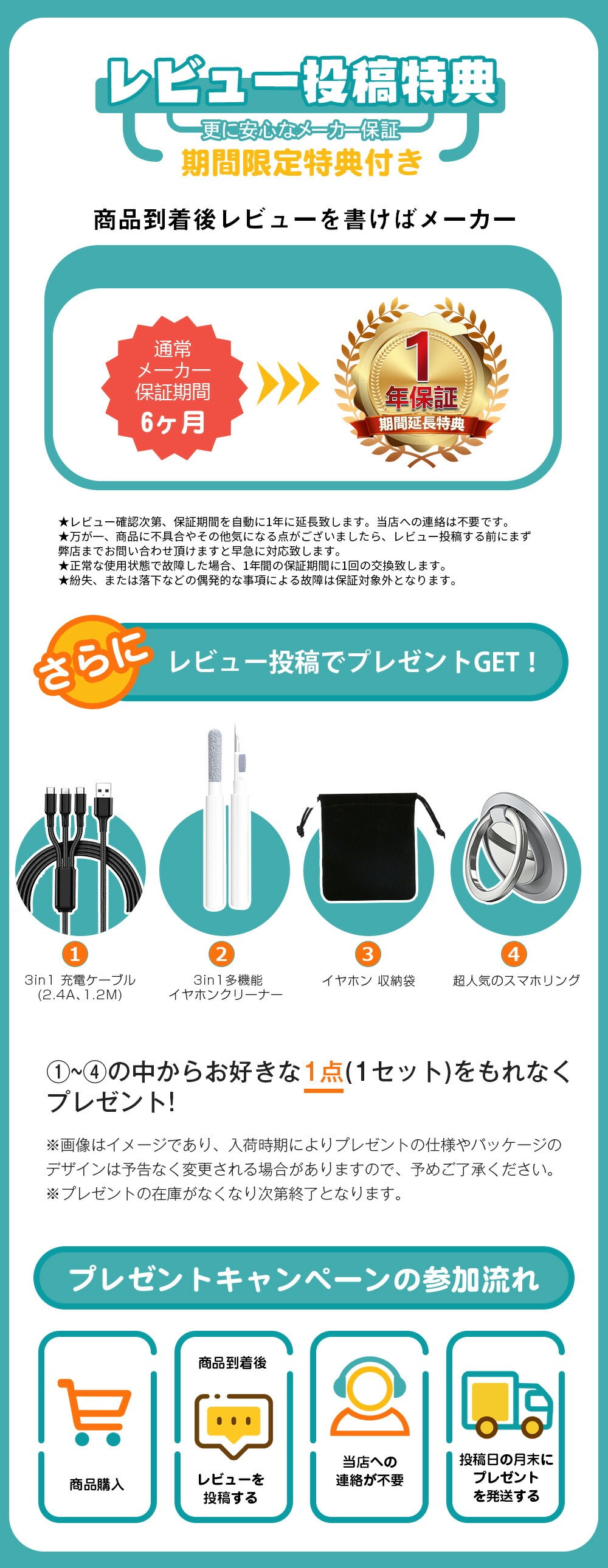 レビュー投稿特典

更に安心なメーカー保証

期間限定特典付き

商品到着後レビューを書けばメーカー

通常
メーカー
保証期間
6ヶ月

1
年保証
期間延長特典

★レビュー確認次第、保証期間を自動に1年に延長致します。当店への連絡は不要です。
★万が一、商品に不具合やその他気になる点がございましたら、レビュー投稿する前にまず弊店までお問い合わせ頂けますと早急に対応致します。
★正常な使用状態で故障した場合、1年間の保証期間に1回の交換致します。
★紛失、または落下などの偶発的な事項による故障は保証対象外となります。

さらに レビュー投稿でプレゼントGET！

1
3in1 充電ケーブル
(2.4A、1.2M)

2
3in1多機能
イヤホンクリーナー

3
イヤホン 収納袋

4
超人気のスマホリング

①~④の中からお好きな1点(1セット)をもれなくプレゼント!

※画像はイメージであり、入荷時期によりプレゼントの仕様やパッケージのデザインは予告なく変更される場合がありますので、予めご了承ください。
※プレゼントの在庫がなくなり次第終了となります。

プレゼントキャンペーンの参加流れ

商品購入

商品到着後
レビューを
投稿する

当店への
連絡が不要

投稿日の月末に
プレゼント
を発送する